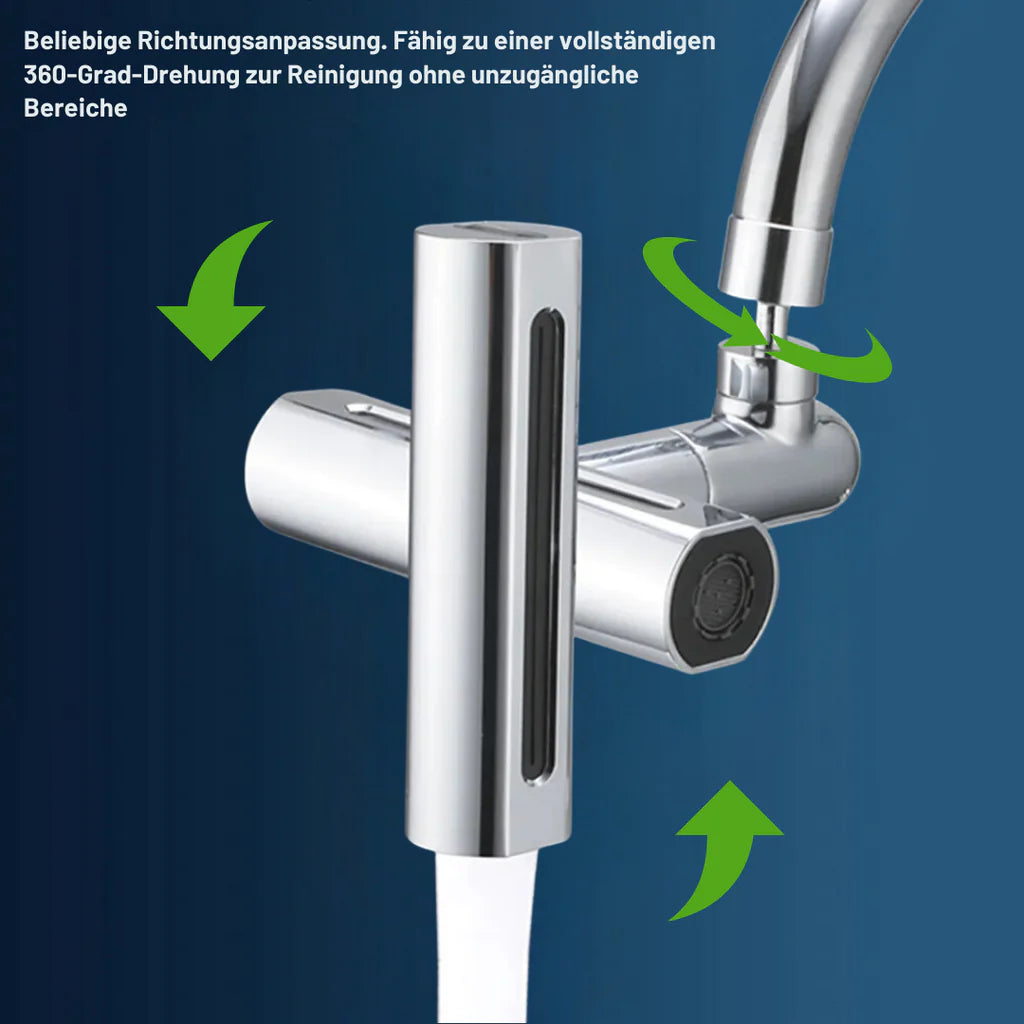 Beliebige Richtungsanpassung. Fähig zu einer vollständigen 360-Grad-Drehung zur Reinigung ohne unzugängliche Bereiche