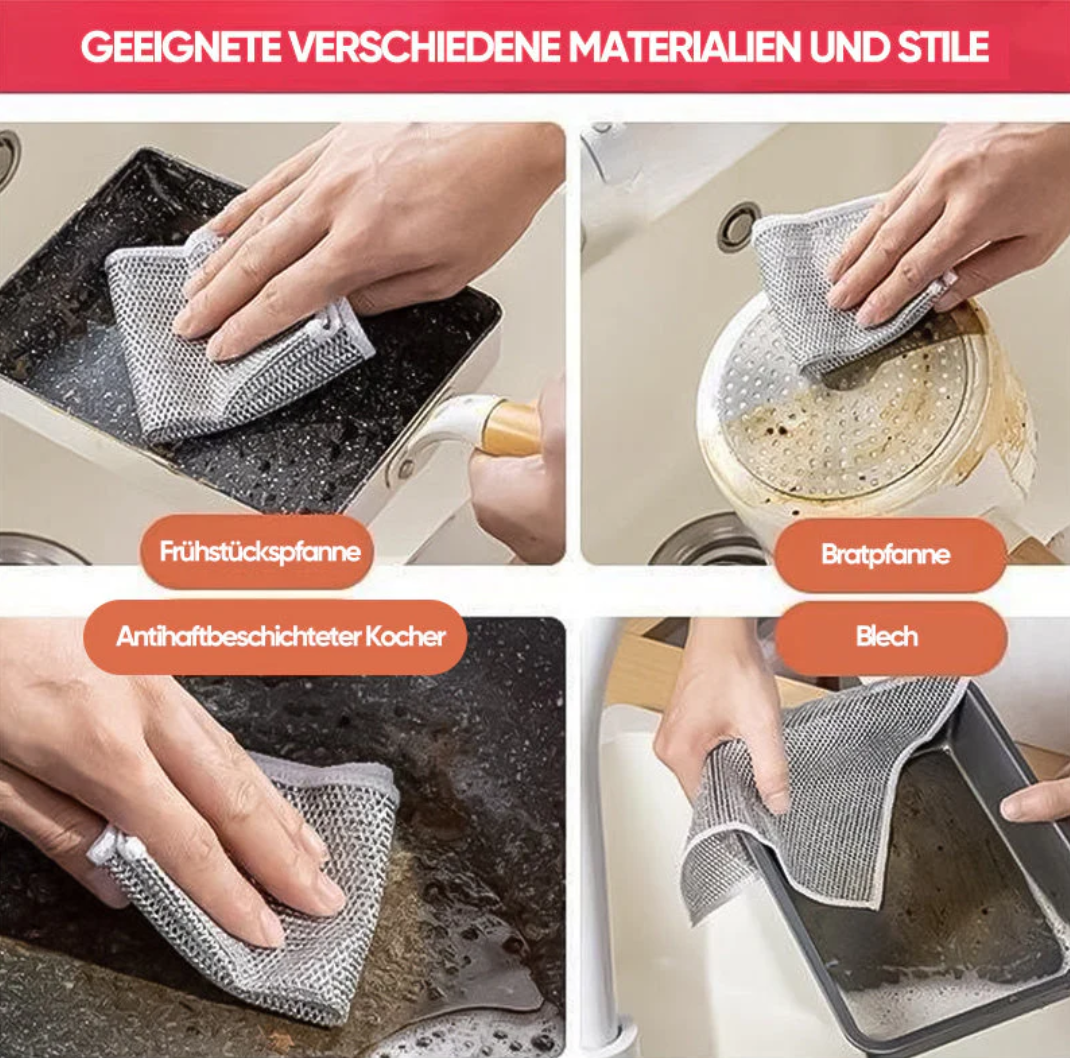 GEEIGNETE VERSCHIEDENE MATERIALIEN UND STILE

Frühstückspfanne

Bratpfanne

Antihaftbeschichteter Kocher

Blech